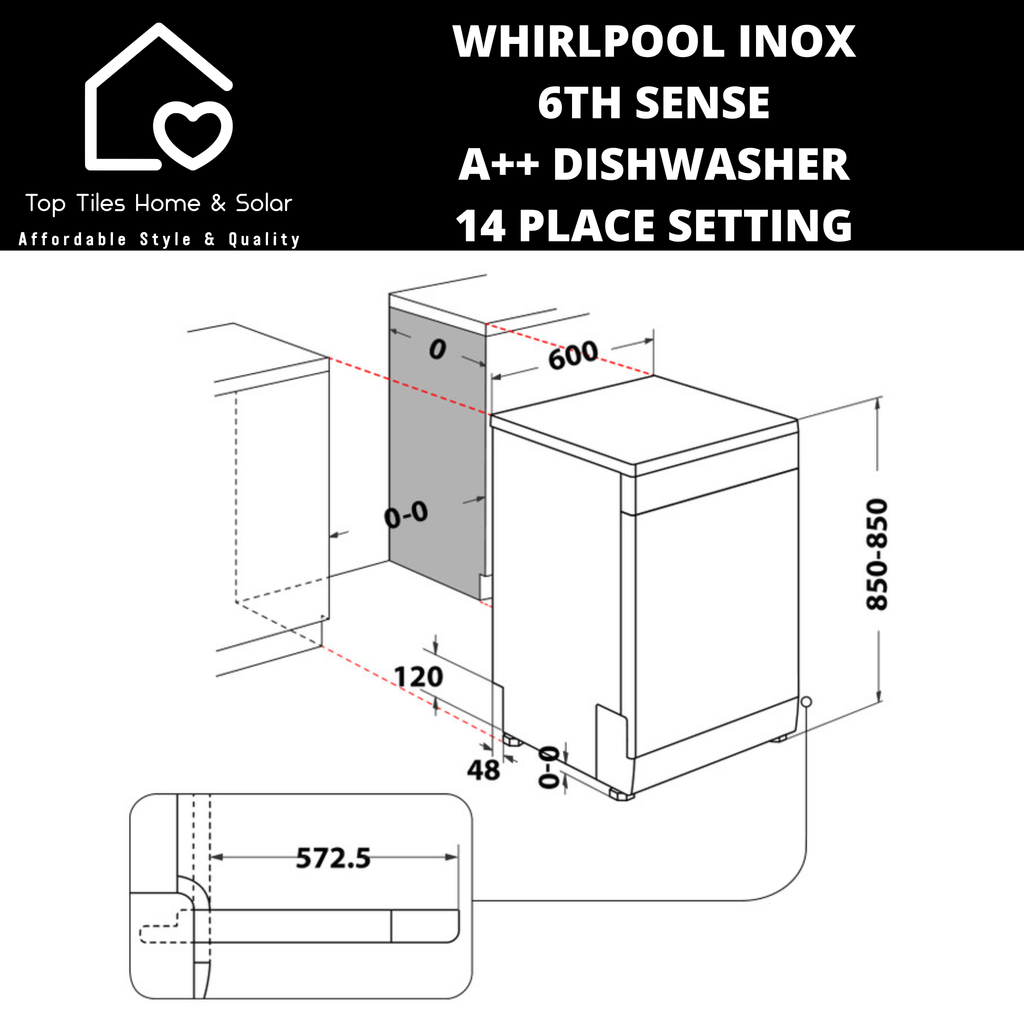 Top Tiles Home & Solar
Affordable Style & Quality

WHIRLPOOL INOX
6TH SENSE
A++ DISHWASHER
14 PLACE SETTING

0
600
0-0
850-850
120
48
0-0
572.5